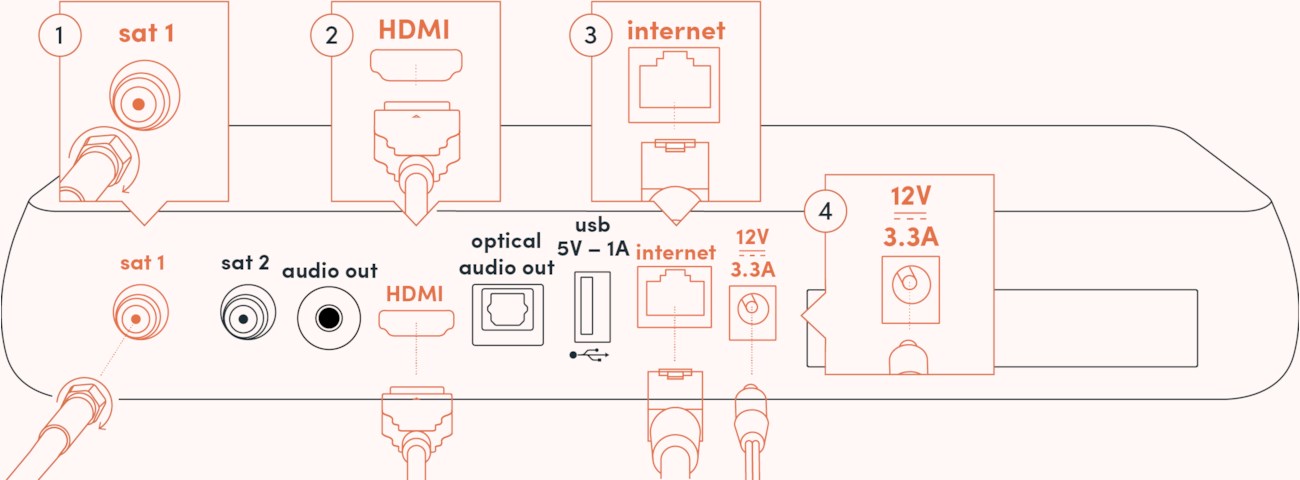 1 sat 1

2 HDMI

3 internet

4 12V 3.3A

sat 1

sat 2

audio out

HDMI

optical audio out

usb 5V – 1A

internet

12V 3.3A